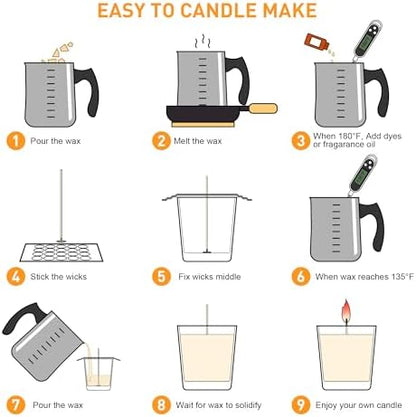 EASY TO CANDLE MAKE

1 Pour the wax

2 Melt the wax

3 When 180°F, Add dyes or fragarance oil

4 Stick the wicks

5 Fix wicks middle

6 When wax reaches 135°F

7 Pour the wax

8 Wait for wax to solidify

9 Enjoy your own candle