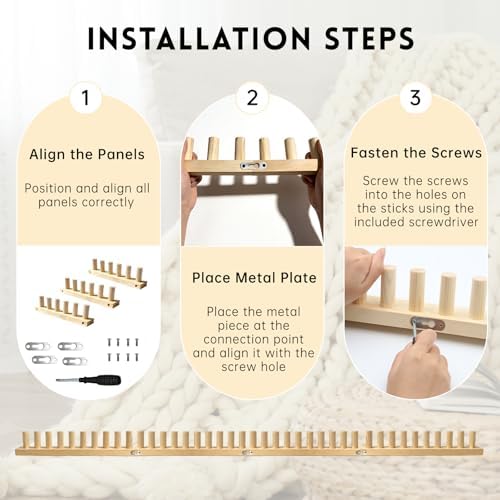 INSTALLATION STEPS

1

Align the Panels

Position and align all panels correctly

2

Place Metal Plate

Place the metal piece at the connection point and align it with the screw hole

3

Fasten the Screws

Screw the screws into the holes on the sticks using the included screwdriver