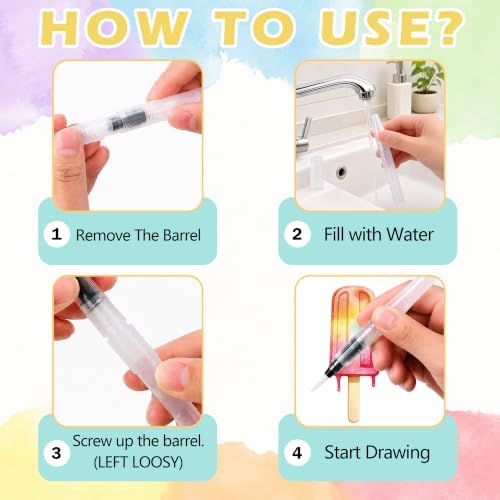 HOW TO USE?

1 Remove The Barrel

2 Fill with Water

3 Screw up the barrel. (LEFT LOOSY)

4 Start Drawing