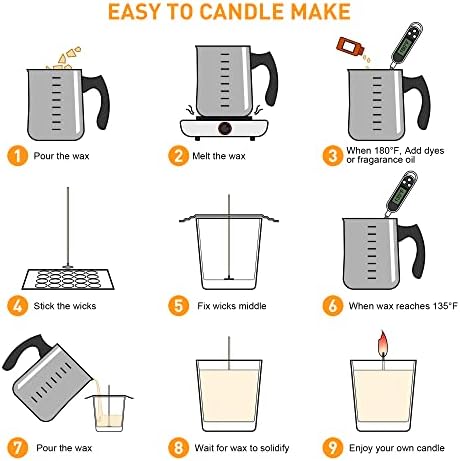 EASY TO CANDLE MAKE

1 Pour the wax

2 Melt the wax

3 When 180°F, Add dyes or fragarance oil

4 Stick the wicks

5 Fix wicks middle

6 When wax reaches 135°F

7 Pour the wax

8 Wait for wax to solidify

9 Enjoy your own candle