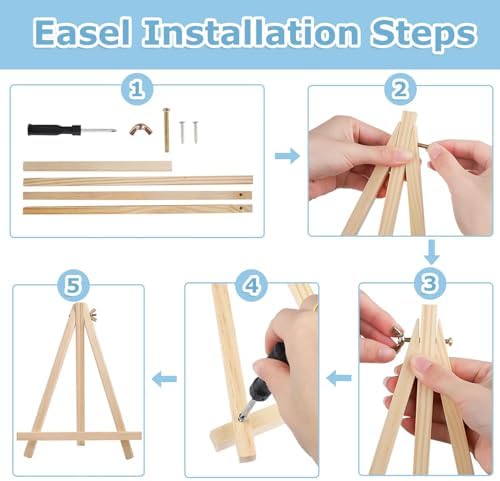 Easel Installation Steps

1

2

3

4

5