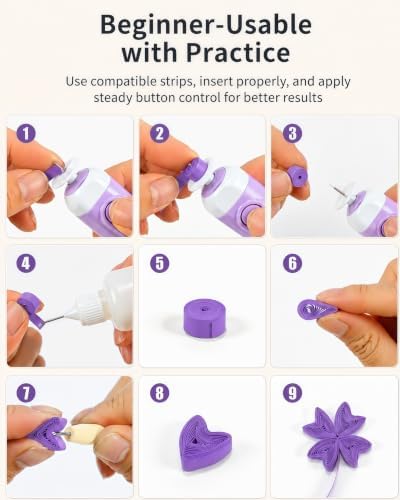 Beginner-Usable with Practice

Use compatible strips, insert properly, and apply steady button control for better results

1

2

3

4

5

6

7

8

9