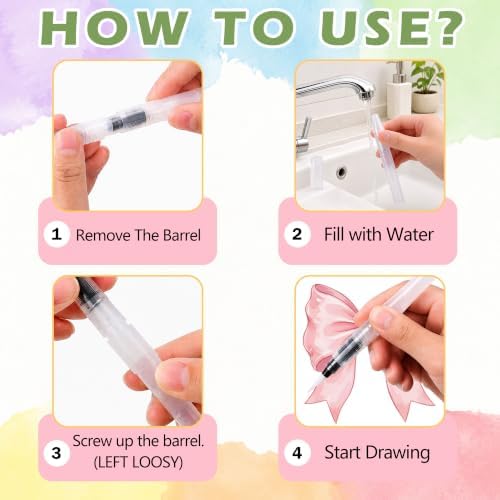 HOW TO USE?

1 Remove The Barrel

2 Fill with Water

3 Screw up the barrel. (LEFT LOOSY)

4 Start Drawing