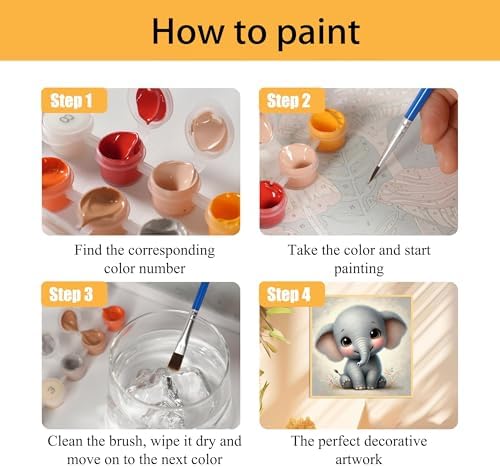 How to paint

Step 1

Find the corresponding color number

Step 2

Take the color and start painting

Step 3

Clean the brush, wipe it dry and move on to the next color

Step 4

The perfect decorative artwork