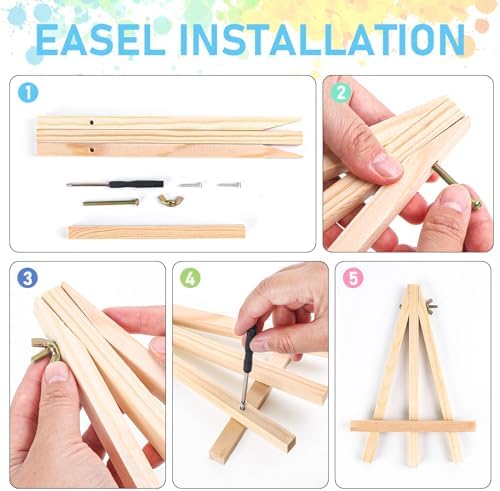 EASEL INSTALLATION

1

2

3

4

5