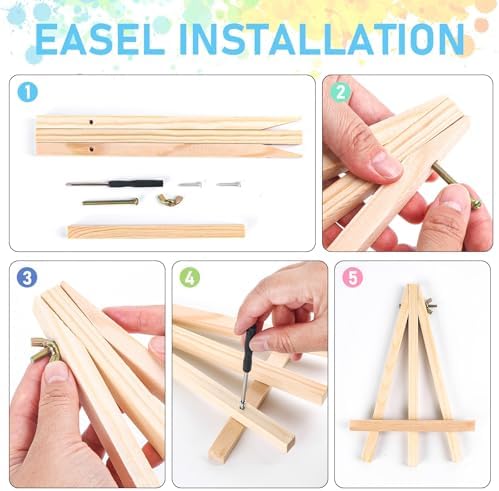 EASEL INSTALLATION

1

2

3

4

5