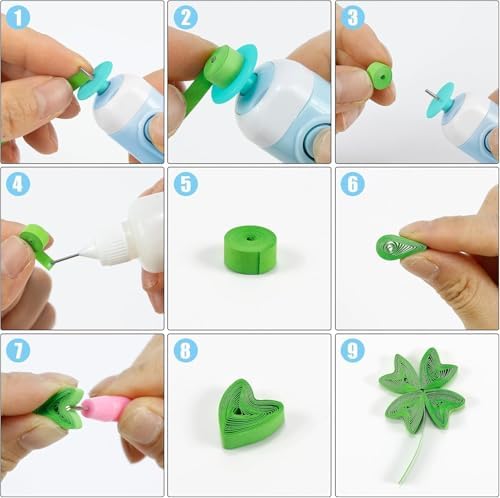 1
2
3
4
5
6
7
8
9