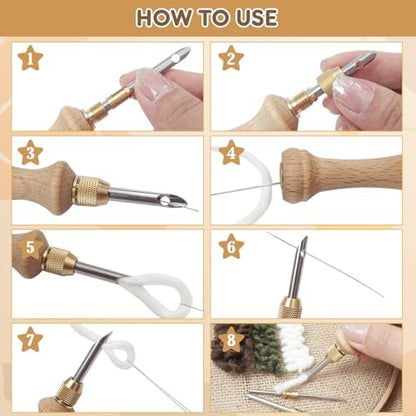 HOW TO USE

1

2

3

4

5

6

7

8