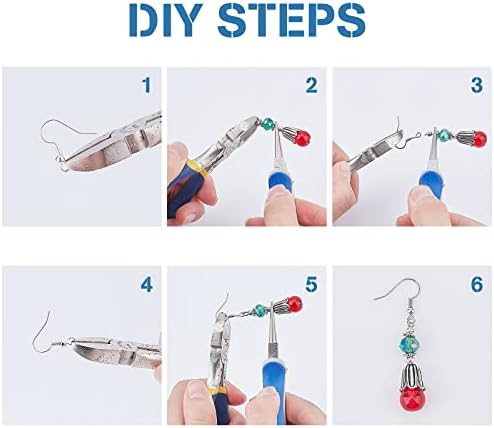 DIY STEPS

1

2

3

4

5

6