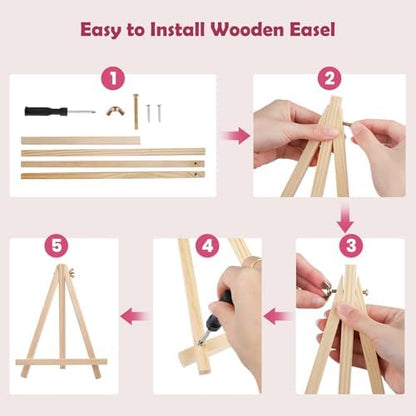 Easy to Install Wooden Easel

1

2

3

4

5