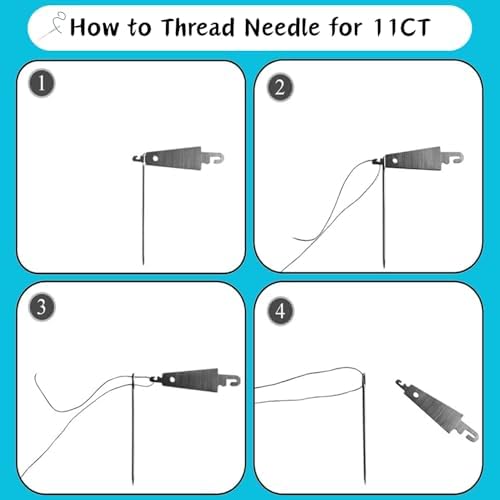 How to Thread Needle for 11CT

1

2

3

4