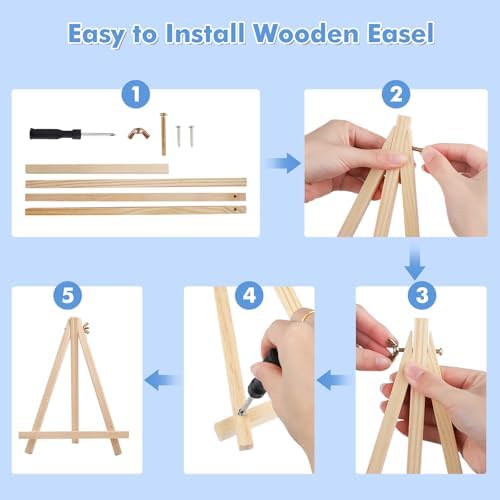 Easy to Install Wooden Easel

1

2

3

4

5