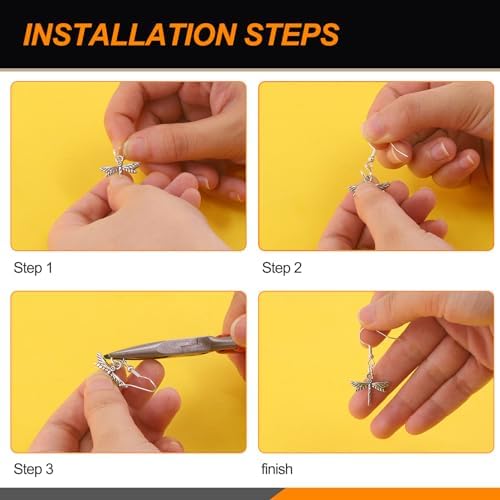 INSTALLATION STEPS

Step 1

Step 2

Step 3

finish