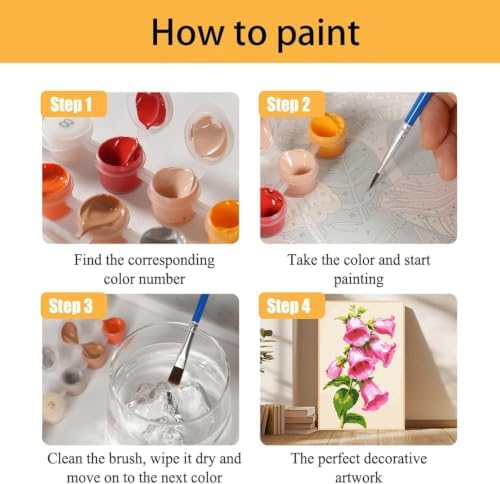 How to paint

Step 1

Find the corresponding color number

Step 2

Take the color and start painting

Step 3

Clean the brush, wipe it dry and move on to the next color

Step 4

The perfect decorative artwork