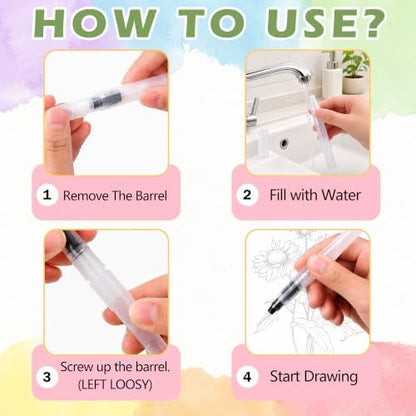 HOW TO USE?

1 Remove The Barrel

2 Fill with Water

3 Screw up the barrel. (LEFT LOOSY)

4 Start Drawing