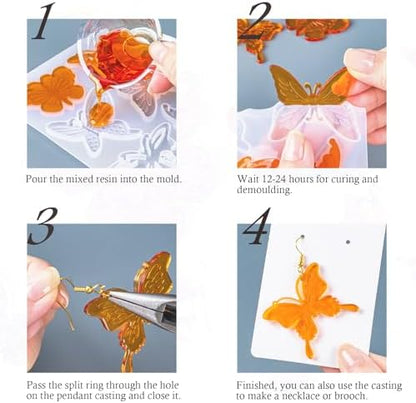 1

Pour the mixed resin into the mold.

2

Wait 12-24 hours for curing and demoulding.

3

Pass the split ring through the hole on the pendant casting and close it.

4

Finished, you can also use the casting to make a necklace or brooch.