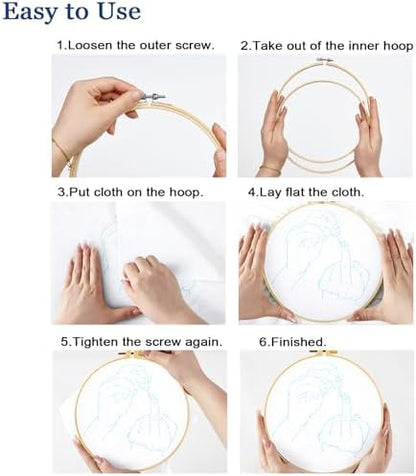 Easy to Use

1.Loosen the outer screw.

2.Take out of the inner hoop

3.Put cloth on the hoop.

4.Lay flat the cloth.

5.Tighten the screw again.

6.Finished.