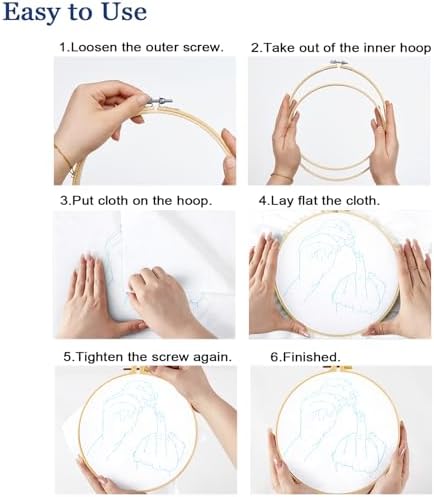 Easy to Use

1.Loosen the outer screw.

2.Take out of the inner hoop

3.Put cloth on the hoop.

4.Lay flat the cloth.

5.Tighten the screw again.

6.Finished.