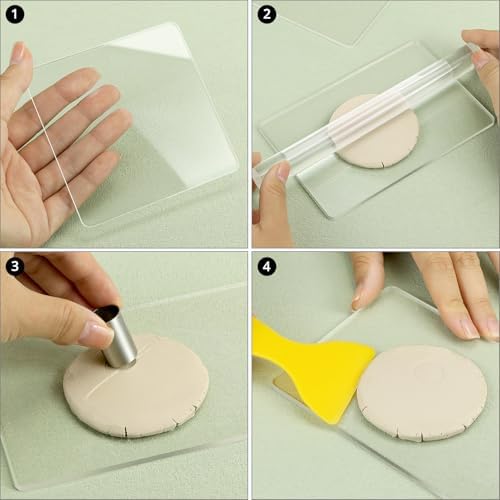 1
2
3
4