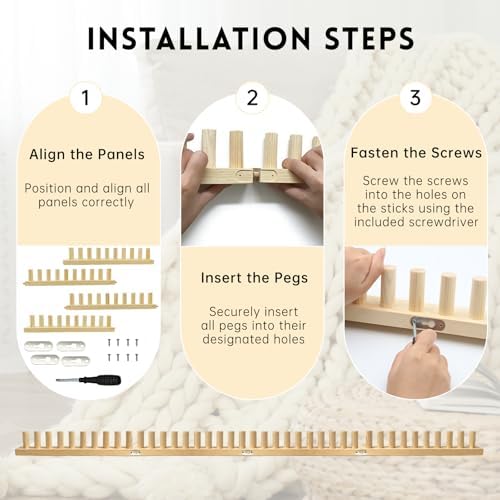 INSTALLATION STEPS

1

Align the Panels

Position and align all panels correctly

2

Insert the Pegs

Securely insert all pegs into their designated holes

3

Fasten the Screws

Screw the screws into the holes on the sticks using the included screwdriver