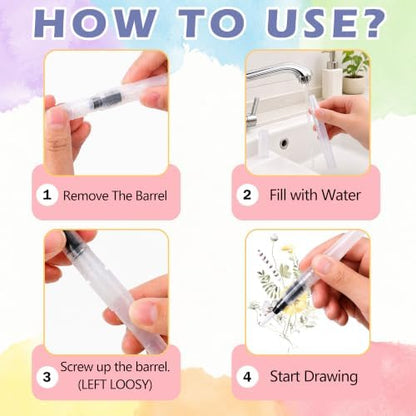 HOW TO USE?

1 Remove The Barrel

2 Fill with Water

3 Screw up the barrel. (LEFT LOOSY)

4 Start Drawing