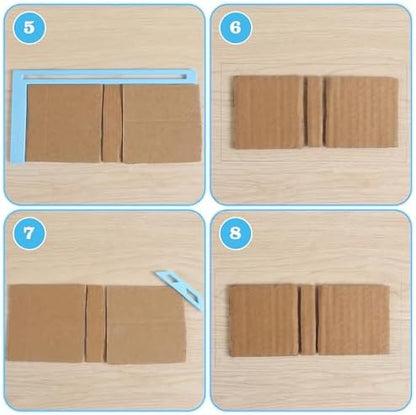 5

6

7

8