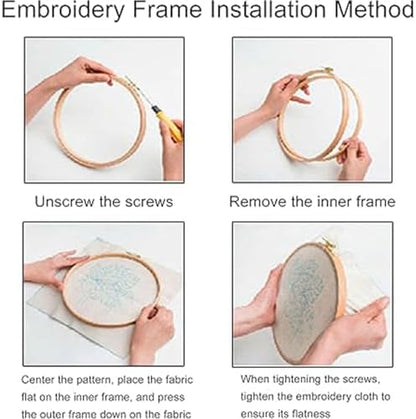 Embroidery Frame Installation Method

Unscrew the screws

Remove the inner frame

Center the pattern, place the fabric flat on the inner frame, and press the outer frame down on the fabric

When tightening the screws, tighten the embroidery cloth to ensure its flatness