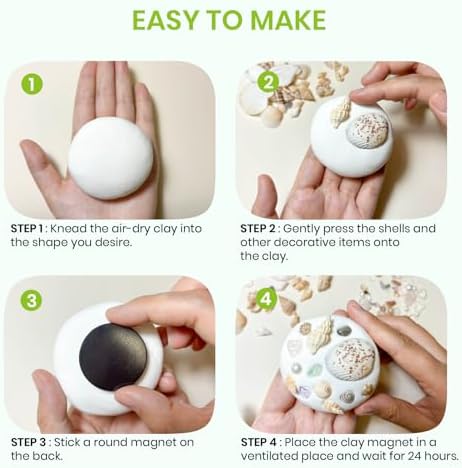 EASY TO MAKE

1

STEP 1 : Knead the air-dry clay into the shape you desire.

2

STEP 2 : Gently press the shells and other decorative items onto the clay.

3

STEP 3 : Stick a round magnet on the back.

4

STEP 4 : Place the clay magnet in a ventilated place and wait for 24 hours.