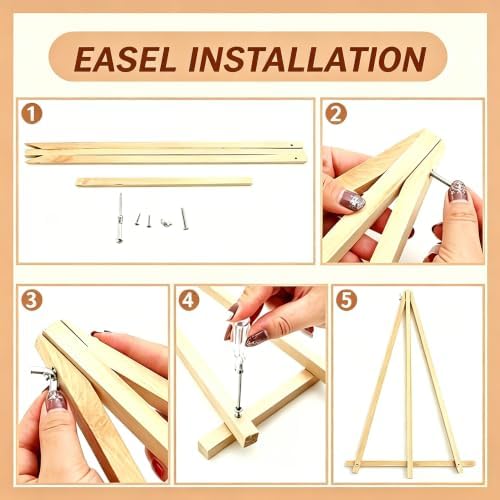 EASEL INSTALLATION

1

2

3

4

5