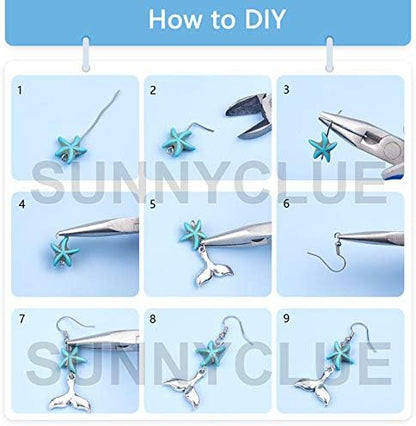 How to DIY

1

2

3

SUNNYCLUE

4

5

6

7

8

9

SUNNYCLUE