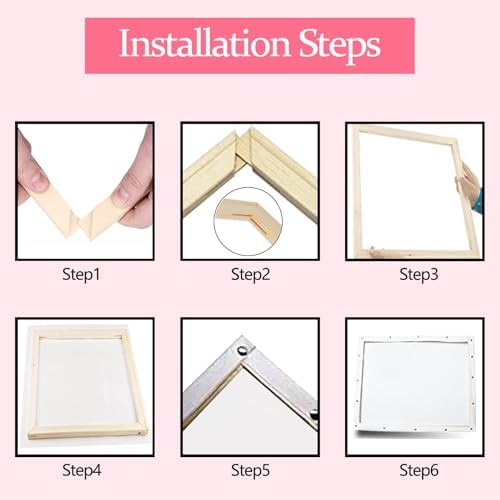 Installation Steps

Step1

Step2

Step3

Step4

Step5

Step6