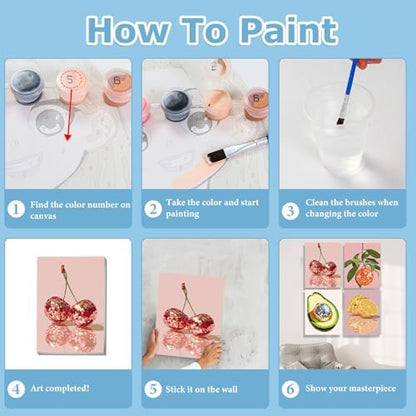 How To Paint

5

6

2

6

1 Find the color number on canvas

2 Take the color and start painting

3 Clean the brushes when changing the color

4 Art completed!

5 Stick it on the wall

6 Show your masterpiece