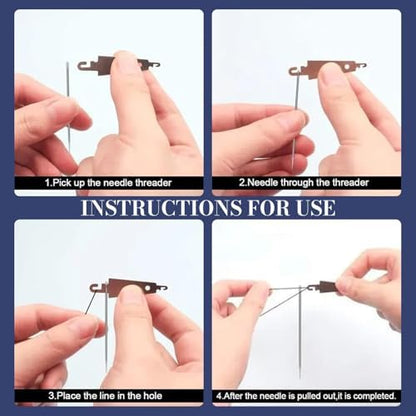 1.Pick up the needle threader

2.Needle through the threader

INSTRUCTIONS FOR USE

3.Place the line in the hole

4.After the needle is pulled out,it is completed.