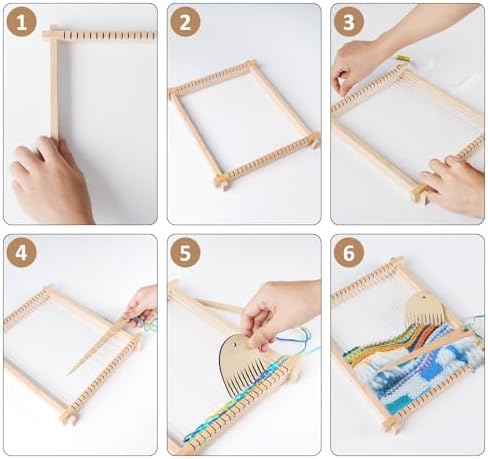 1

2

3

4

5

6