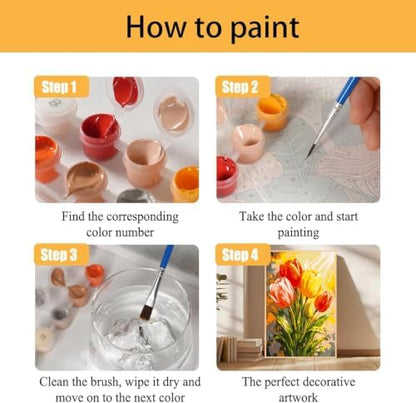 How to paint

Step 1

Find the corresponding color number

Step 2

Take the color and start painting

Step 3

Clean the brush, wipe it dry and move on to the next color

Step 4

The perfect decorative artwork