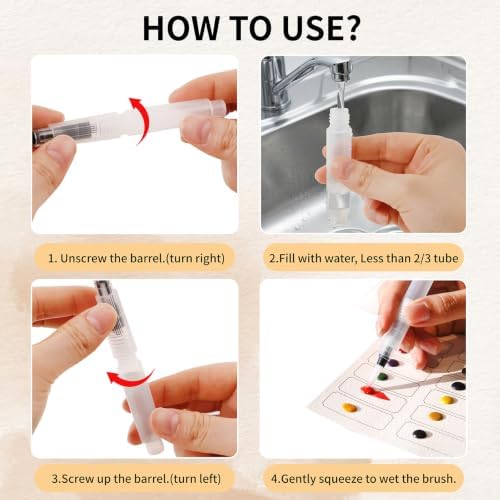 HOW TO USE?

1. Unscrew the barrel.(turn right)

2.Fill with water, Less than 2/3 tube

3.Screw up the barrel.(turn left)

4.Gently squeeze to wet the brush.