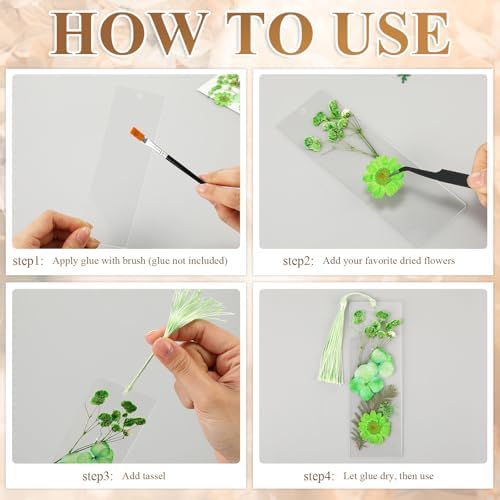 HOW TO USE

step1: Apply glue with brush (glue not included)

step2: Add your favorite dried flowers

step3: Add tassel

step4: Let glue dry, then use