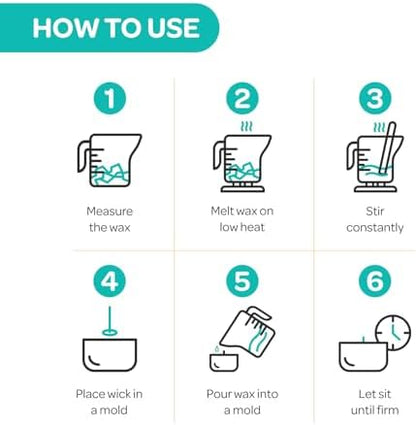 HOW TO USE

1
Measure the wax

2
Melt wax on low heat

3
Stir constantly

4
Place wick in a mold

5
Pour wax into a mold

6
Let sit until firm