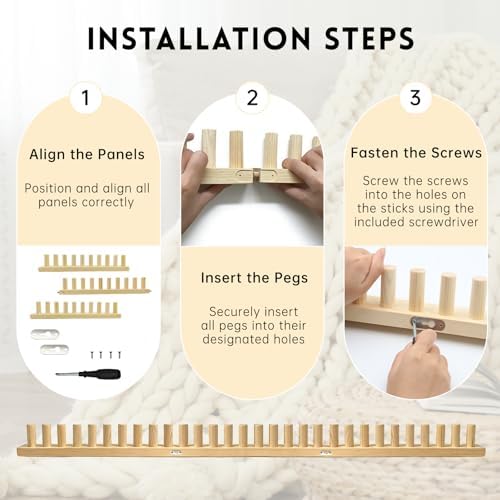 INSTALLATION STEPS

1

Align the Panels

Position and align all panels correctly

2

Insert the Pegs

Securely insert all pegs into their designated holes

3

Fasten the Screws

Screw the screws into the holes on the sticks using the included screwdriver