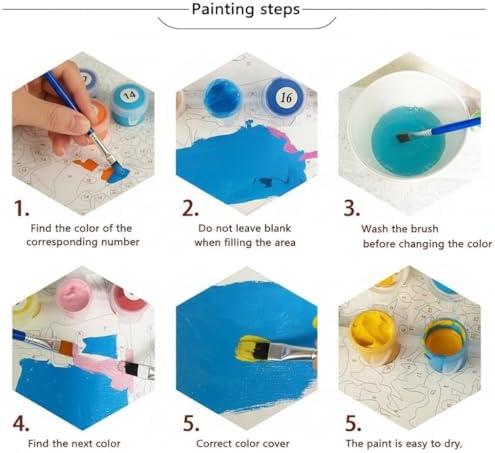 Painting steps

14

16

1.
Find the color of the corresponding number

2.
Do not leave blank when filling the area

3.
Wash the brush before changing the color

4.
Find the next color

5.
Correct color cover

5.
The paint is easy to dry,