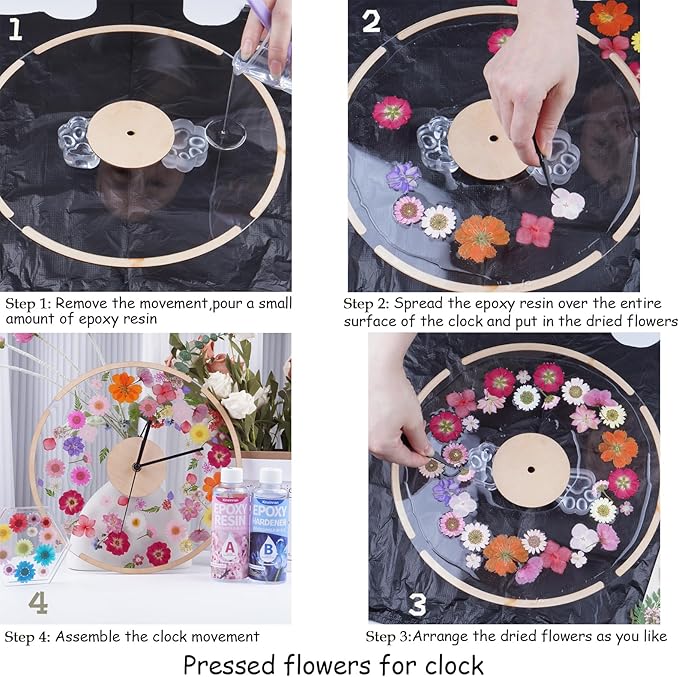 1

Step 1: Remove the movement,pour a small amount of epoxy resin

2

Step 2: Spread the epoxy resin over the entire surface of the clock and put in the dried flowers

EPOXY RESIN
A

EPOXY HARDENER
B

4

Step 4: Assemble the clock movement

3

Step 3:Arrange the dried flowers as you like

Pressed flowers for clock