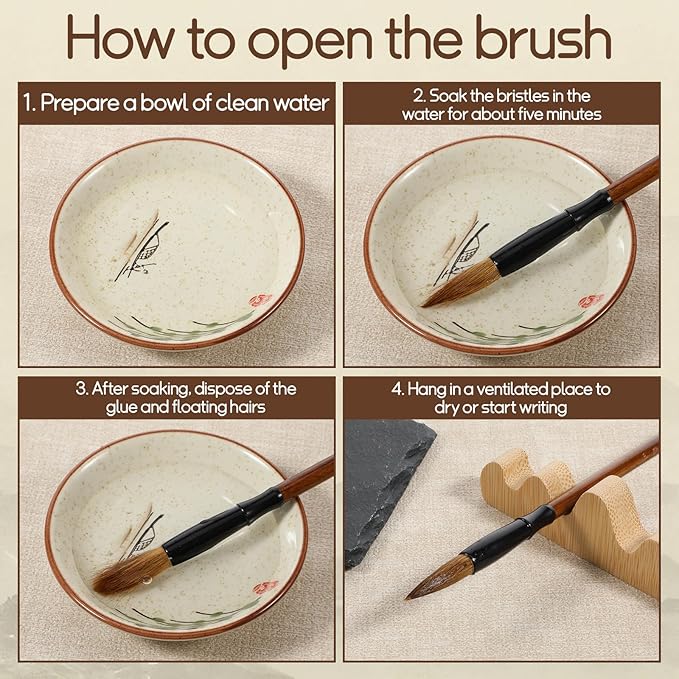 How to open the brush

1. Prepare a bowl of clean water

2. Soak the bristles in the water for about five minutes

3. After soaking, dispose of the glue and floating hairs

4. Hang in a ventilated place to dry or start writing