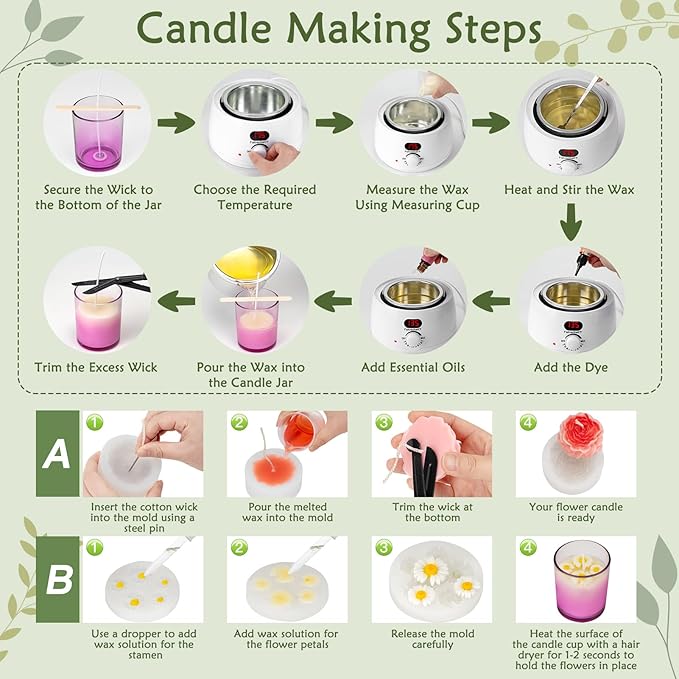 Candle Making Steps

Secure the Wick to the Bottom of the Jar

Choose the Required Temperature

Measure the Wax Using Measuring Cup

Heat and Stir the Wax

Add the Dye

Add Essential Oils

Pour the Wax into the Candle Jar

Trim the Excess Wick

A

1 Insert the cotton wick into the mold using a steel pin

2 Pour the melted wax into the mold

3 Trim the wick at the bottom

4 Your flower candle is ready

B

1 Use a dropper to add wax solution for the stamen

2 Add wax solution for the flower petals

3 Release the mold carefully

4 Heat the surface of the candle cup with a hair dryer for 1-2 seconds to hold the flowers in place