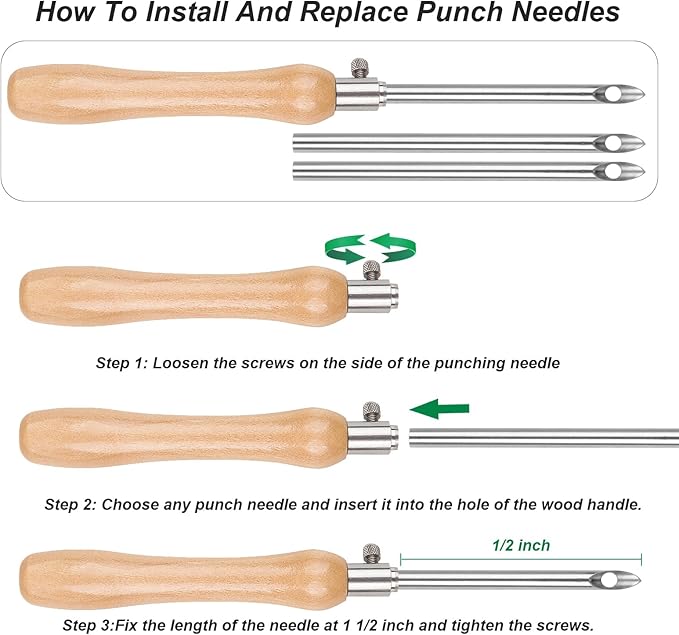 How To Install And Replace Punch Needles

Step 1: Loosen the screws on the side of the punching needle

Step 2: Choose any punch needle and insert it into the hole of the wood handle.

1/2 inch

Step 3:Fix the length of the needle at 1 1/2 inch and tighten the screws.