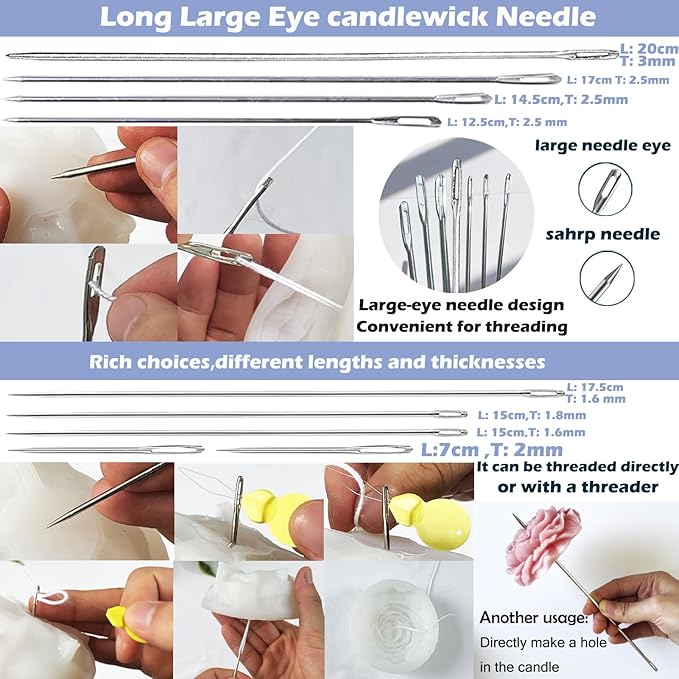 Long Large Eye candlewick Needle

L: 20cm
T: 3mm

L: 17cm T: 2.5mm

L: 14.5cm,T: 2.5mm

L: 12.5cm,T: 2.5 mm

large needle eye

sahrp needle

Large-eye needle design
Convenient for threading

Rich choices,different lengths and thicknesses

L: 17.5cm
T: 1.6 mm

L: 15cm,T: 1.8mm

L: 15cm,T: 1.6mm

L:7cm ,T: 2mm

It can be threaded directly or with a threader

Another usage:
Directly make a hole in the candle