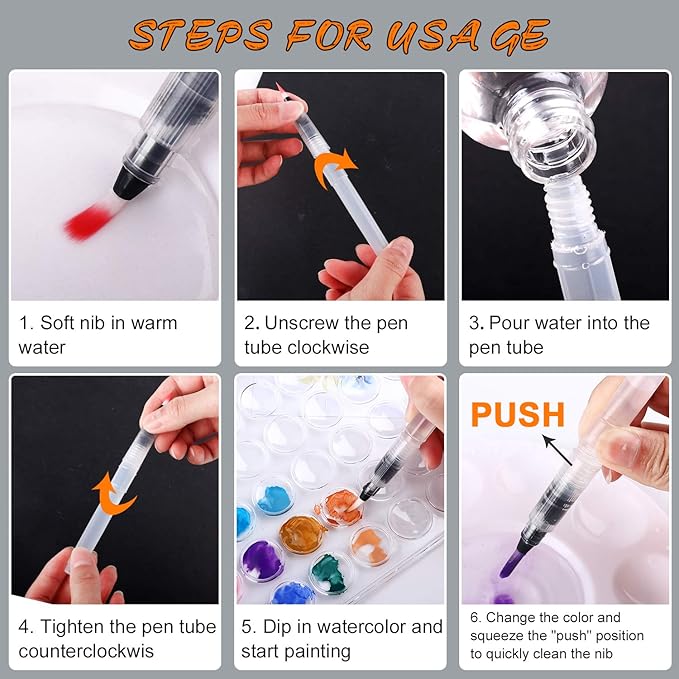 STEPS FOR USAGE

1. Soft nib in warm water

2. Unscrew the pen tube clockwise

3. Pour water into the pen tube

4. Tighten the pen tube counterclockwis

5. Dip in watercolor and start painting

PUSH

6. Change the color and squeeze the "push" position to quickly clean the nib