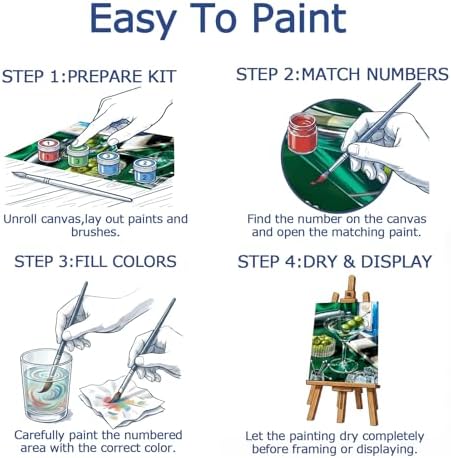 Easy To Paint

STEP 1:PREPARE KIT

1 3 4 2

Unroll canvas,lay out paints and brushes.

STEP 2:MATCH NUMBERS

Find the number on the canvas and open the matching paint.

STEP 3:FILL COLORS

Carefully paint the numbered area with the correct color.

STEP 4:DRY & DISPLAY

Let the painting dry completely before framing or displaying.