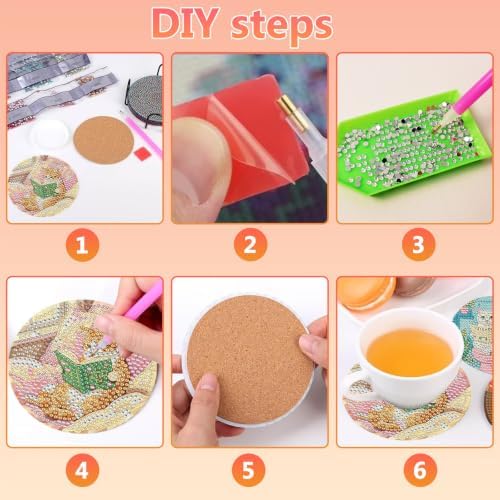 DIY steps

1

2

3

4

5

6