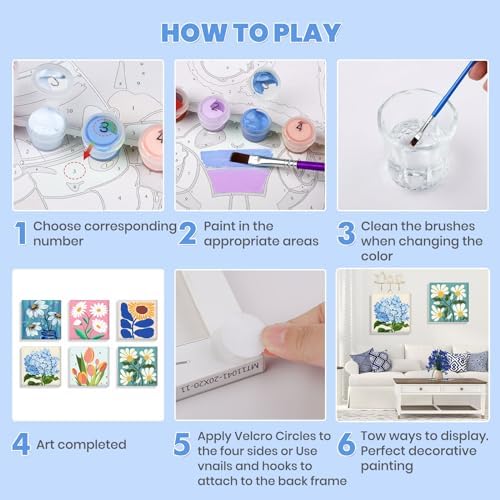 HOW TO PLAY

3

3

4

4

1 Choose corresponding number

2 Paint in the appropriate areas

3 Clean the brushes when changing the color

MT11041-20X20-11

4 Art completed

5 Apply Velcro Circles to the four sides or Use vnails and hooks to attach to the back frame

6 Tow ways to display. Perfect decorative painting