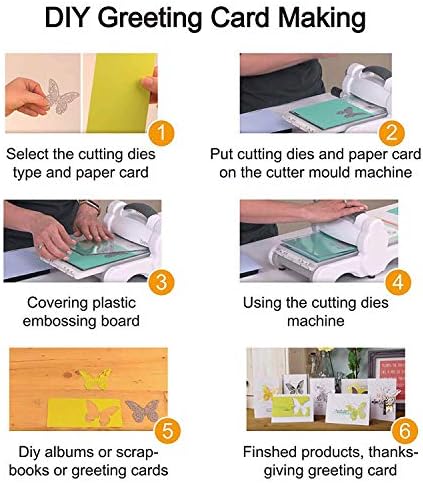 DIY Greeting Card Making

1

Select the cutting dies type and paper card

2

Put cutting dies and paper card on the cutter mould machine

3

Covering plastic embossing board

4

Using the cutting dies machine

5

Diy albums or scrapbooks or greeting cards

6

Finshed products, thanksgiving greeting card